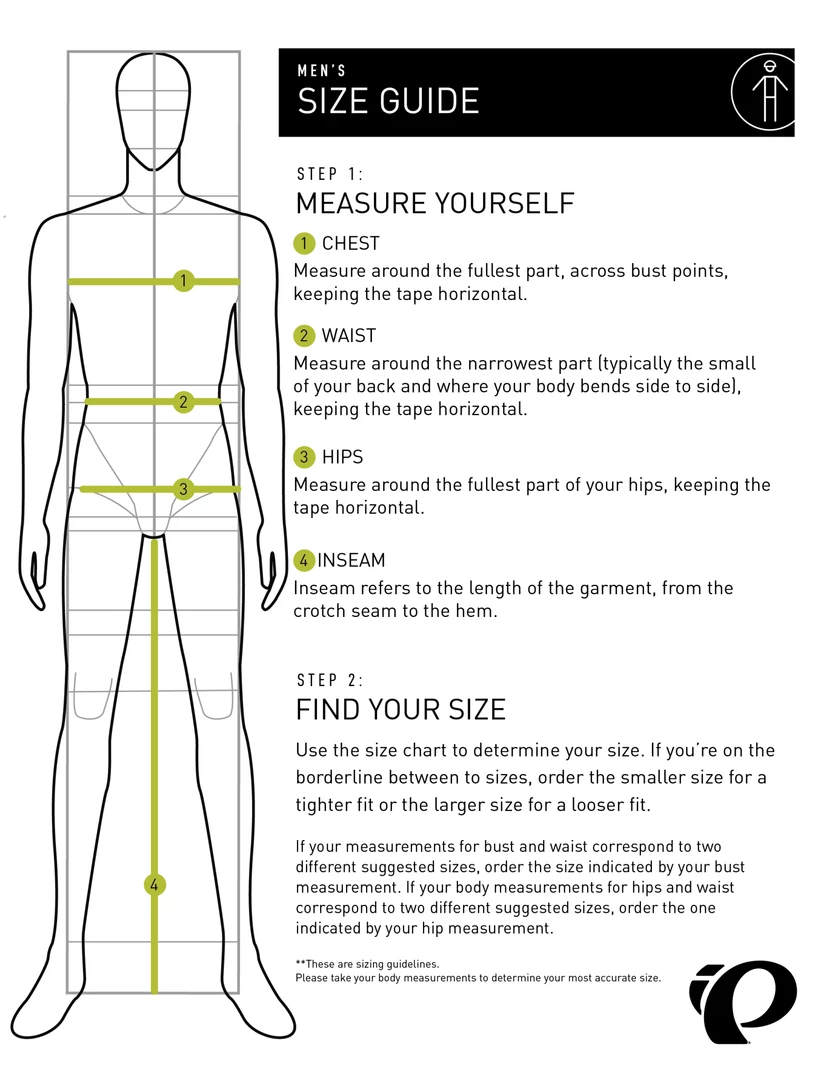 1

2

3

4

MEN'S
SIZE GUIDE

STEP 1:
MEASURE YOURSELF

1 CHEST
Measure around the fullest part, across bust points, keeping the tape horizontal.

2 WAIST
Measure around the narrowest part (typically the small of your back and where your body bends side to side), keeping the tape horizontal.

3 HIPS
Measure around the fullest part of your hips, keeping the tape horizontal.

4 INSEAM
Inseam refers to the length of the garment, from the crotch seam to the hem.

STEP 2:
FIND YOUR SIZE

Use the size chart to determine your size. If you're on the borderline between to sizes, order the smaller size for a tighter fit or the larger size for a looser fit.

If your measurements for bust and waist correspond to two different suggested sizes, order the size indicated by your bust measurement. If your body measurements for hips and waist correspond to two different suggested sizes, order the one indicated by your hip measurement.

**These are sizing guidelines.
Please take your body measurements to determine your most accurate size.